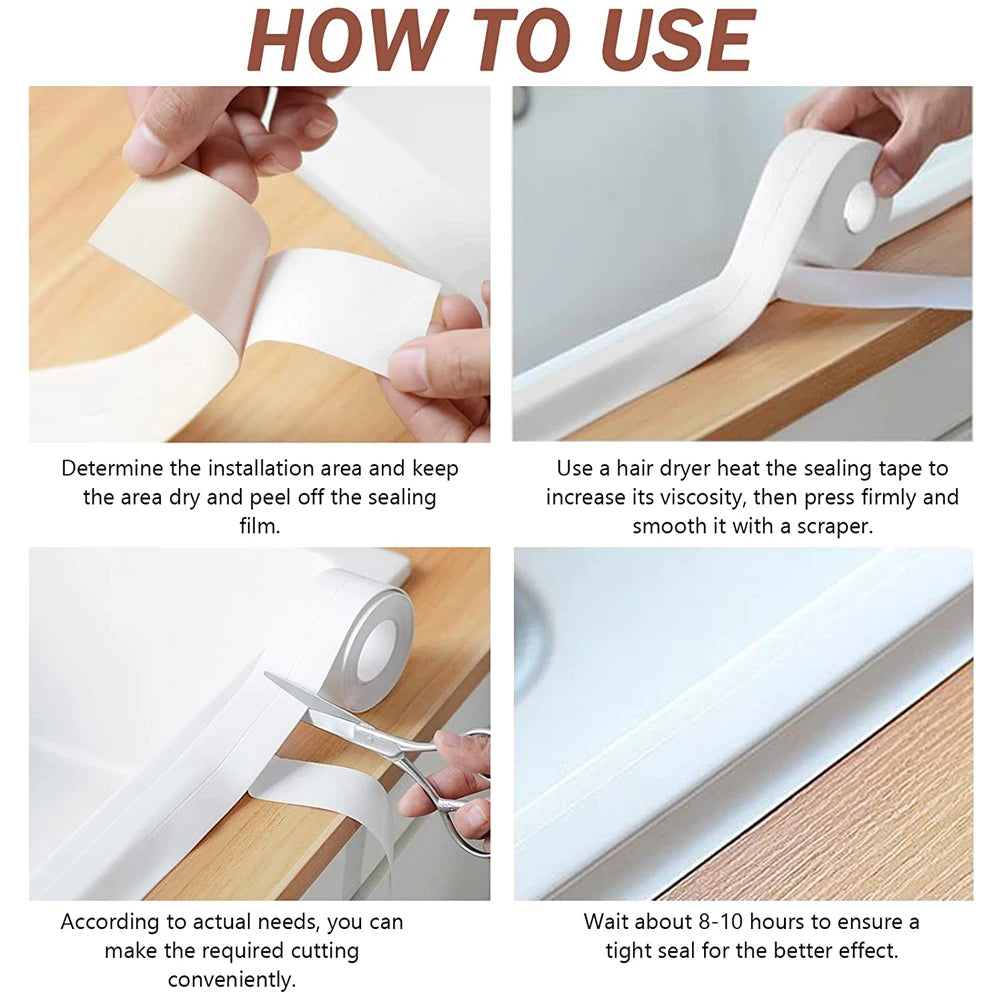 HOW TO USE

Determine the installation area and keep the area dry and peel off the sealing film.

Use a hair dryer heat the sealing tape to increase its viscosity, then press firmly and smooth it with a scraper.

According to actual needs, you can make the required cutting conveniently.

Wait about 8-10 hours to ensure a tight seal for the better effect.